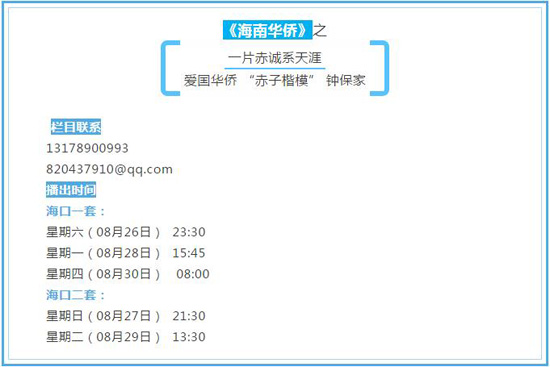 《海南华侨》之

一片赤诚系天涯

爱国华侨 “赤子楷模” 钟保家

栏目联系

13178900993

820437910@qq.com

播出时间

海口一套：

星期六（08月26日） 23:30

星期一（08月28日） 15:45

星期四（08月30日） 08:00

海口二套：

星期日（08月27日） 21:30

星期二（08月29日） 13:30